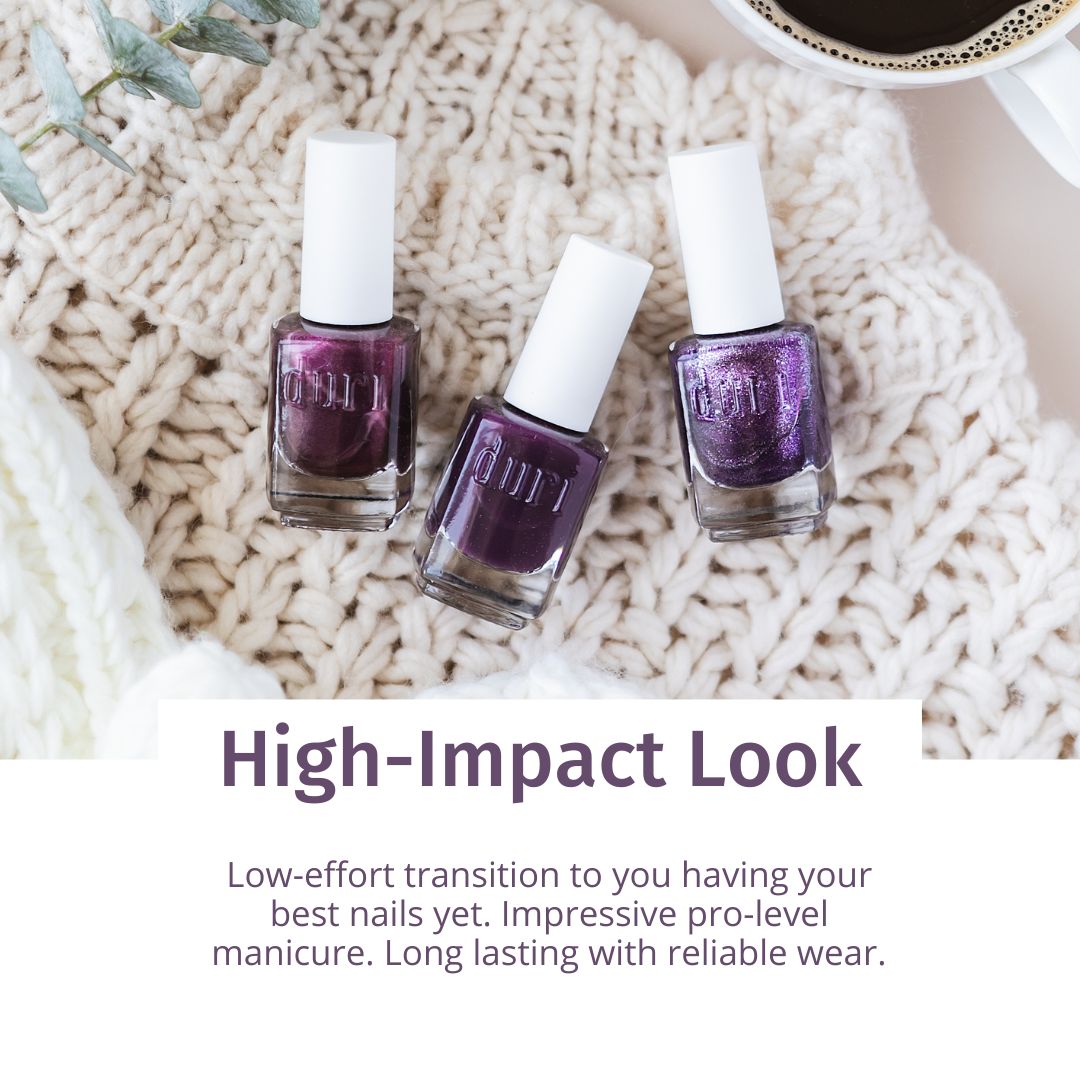 duri

duri

duri

High-Impact Look

Low-effort transition to you having your best nails yet. Impressive pro-level manicure. Long lasting with reliable wear.