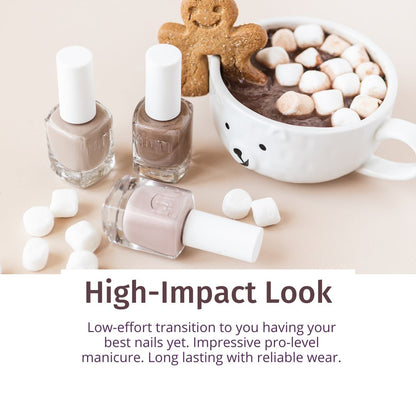 High-Impact Look

Low-effort transition to you having your best nails yet. Impressive pro-level manicure. Long lasting with reliable wear.