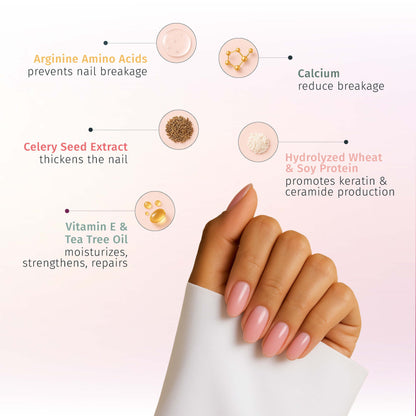 Arginine Amino Acids
prevents nail breakage

Calcium
reduce breakage

Celery Seed Extract
thickens the nail

Hydrolyzed Wheat & Soy Protein
promotes keratin & ceramide production

Vitamin E & Tea Tree Oil
moisturizes, strengthens, repairs