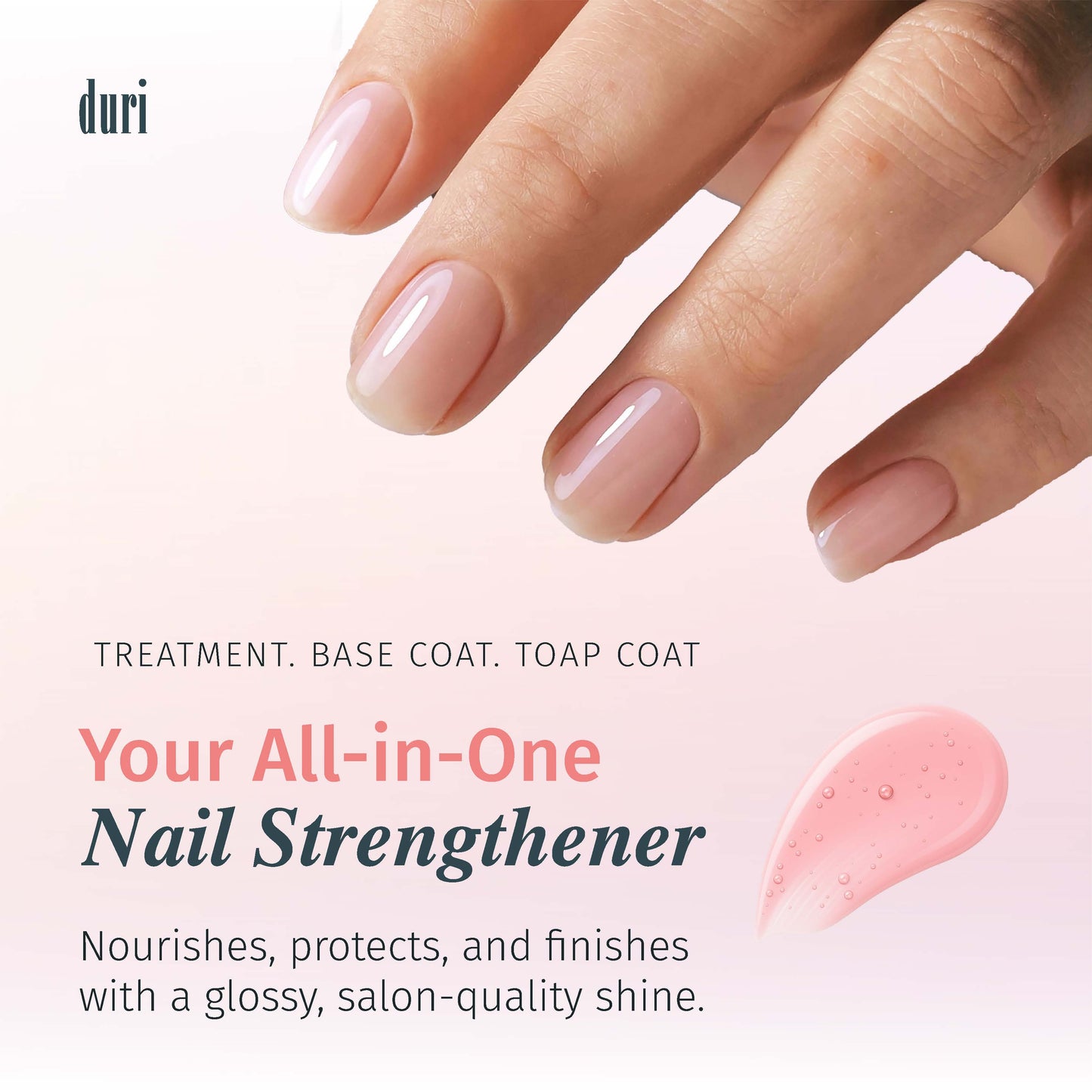 duri

TREATMENT. BASE COAT. TOAP COAT

Your All-in-One
Nail Strengthener

Nourishes, protects, and finishes with a glossy, salon-quality shine.