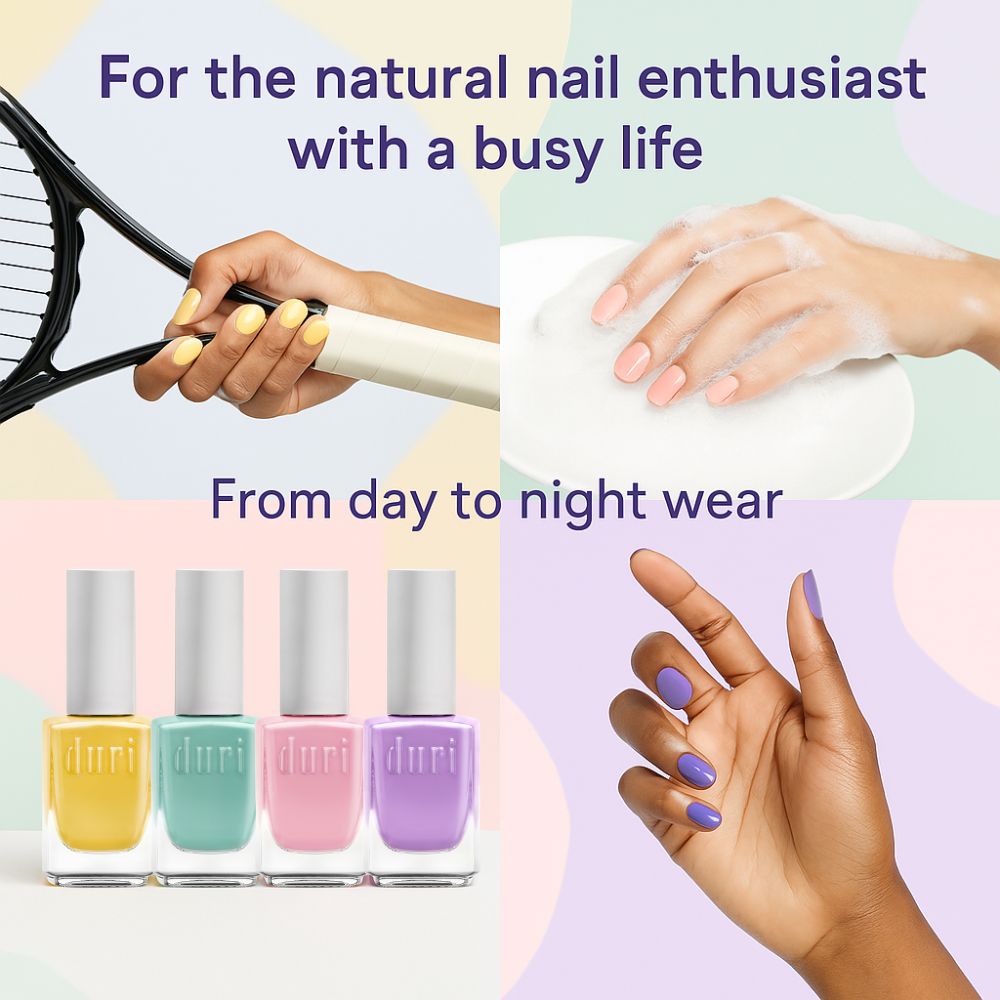 For the natural nail enthusiast with a busy life

From day to night wear

duri

duri

duri

duri