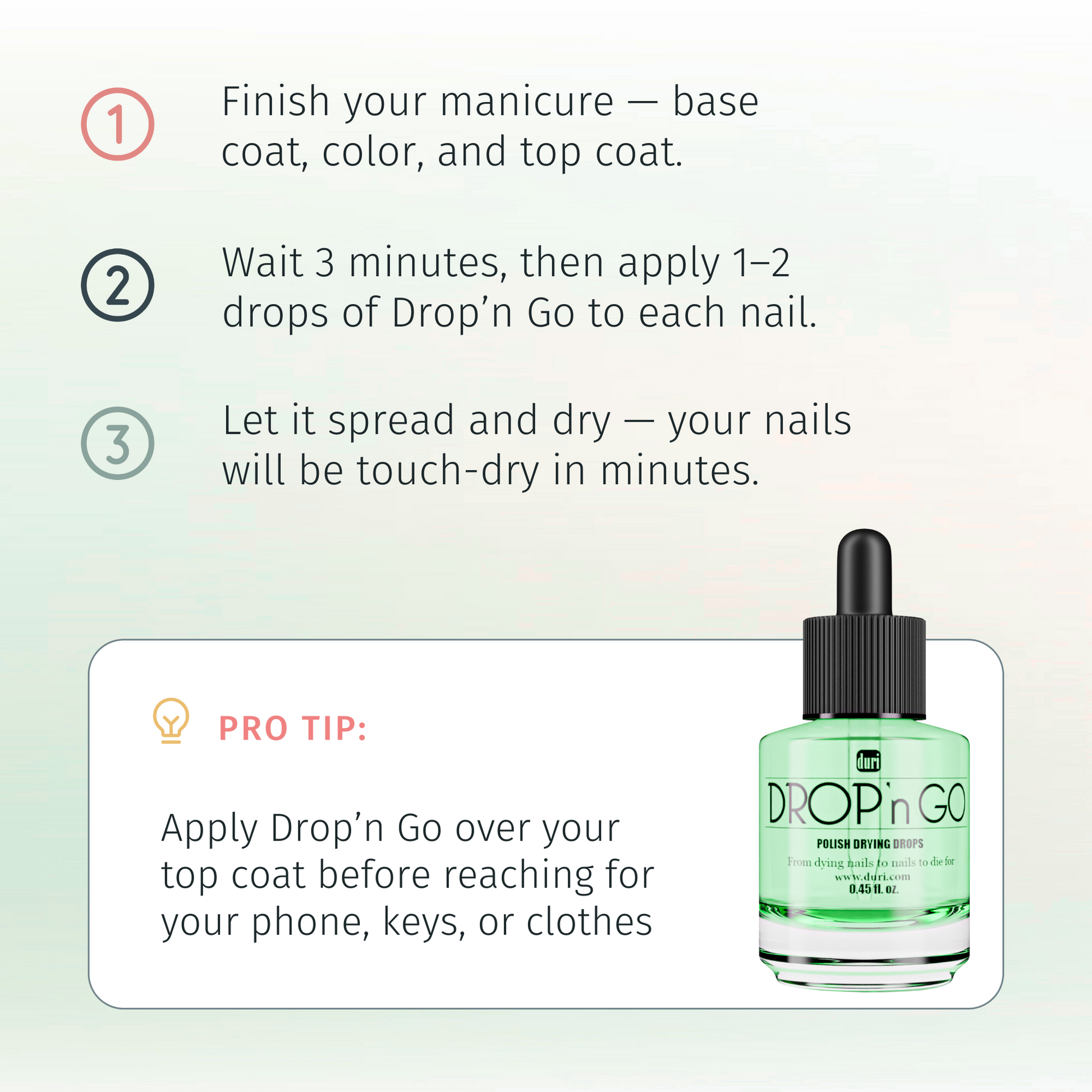 1 Finish your manicure — base coat, color, and top coat.

2 Wait 3 minutes, then apply 1–2 drops of Drop’n Go to each nail.

3 Let it spread and dry — your nails will be touch-dry in minutes.

PRO TIP:

Apply Drop’n Go over your top coat before reaching for your phone, keys, or clothes

duri
DROP'n GO
POLISH DRYING DROPS
From dying nails to nails to die for
www.duri.com
0.45 fl. oz.